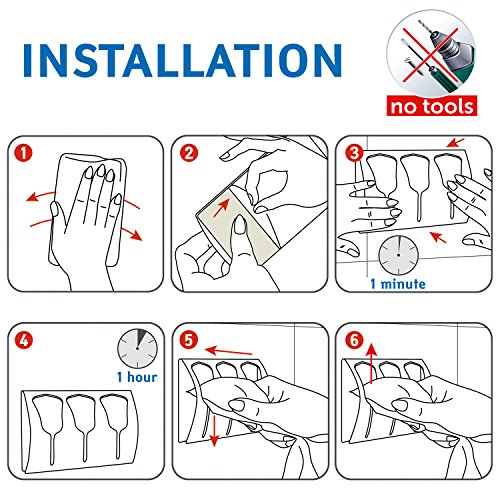 INSTALLATION

no tools

1

2

3

1 minute

4

1 hour

5

6