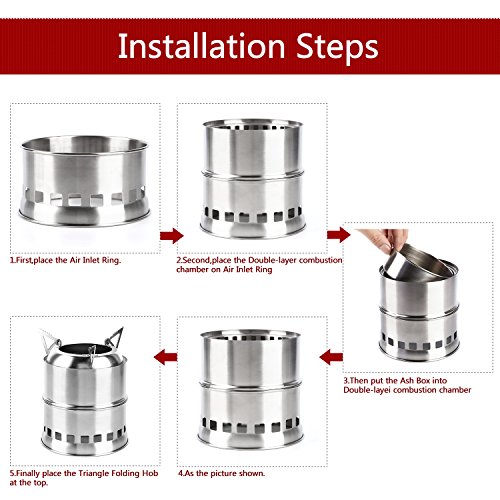 Installation Steps

1.First,place the Air Inlet Ring.

2.Second,place the Double-layer combustion chamber on Air Inlet Ring

3.Then put the Ash Box into Double-layei combustion chamber

4.As the picture shown.

5.Finally place the Triangle Folding Hob at the top.