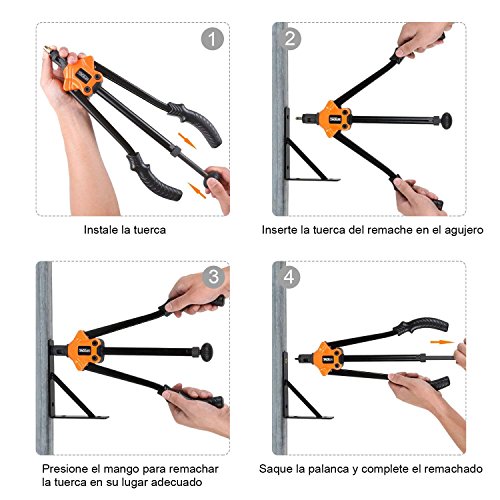 1

Instale la tuerca

2

Inserte la tuerca del remache en el agujero

3

Presione el mango para remachar la tuerca en su lugar adecuado

4

Saque la palanca y complete el remachado