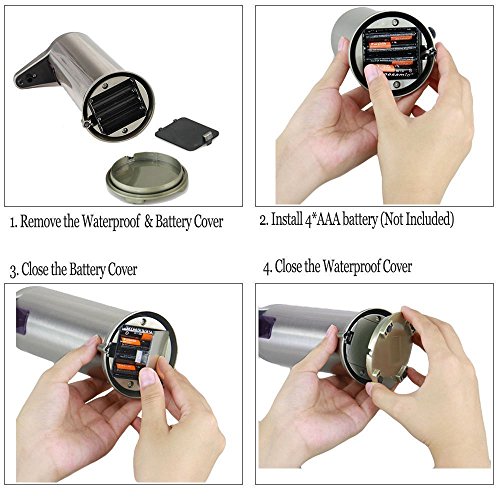 1. Remove the Waterproof & Battery Cover

2. Install 4*AAA battery (Not Included)

3. Close the Battery Cover

4. Close the Waterproof Cover