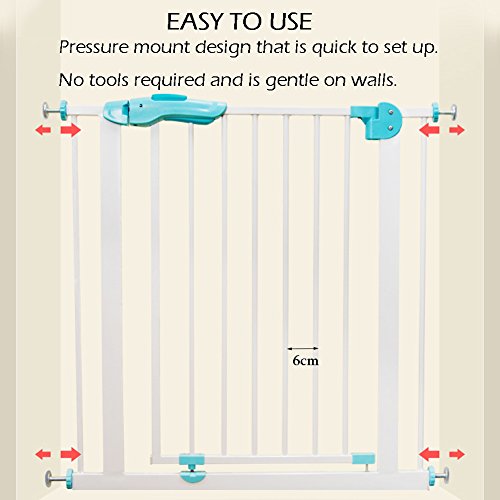 EASY TO USE
Pressure mount design that is quick to set up.

No tools required and is gentle on walls.

6cm