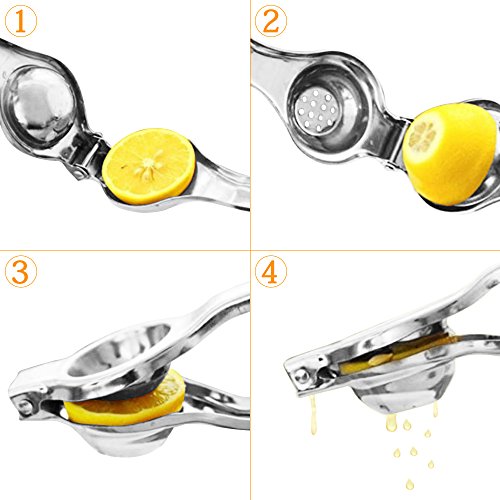 1

2

3

4