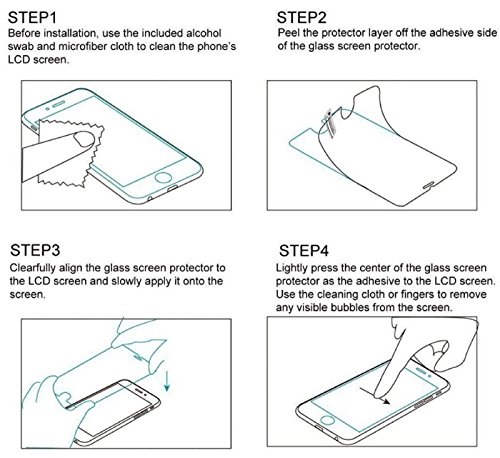 STEP1
Before installation, use the included alcohol swab and microfiber cloth to clean the phone's LCD screen.

STEP2
Peel the protector layer off the adhesive side of the glass screen protector.

STEP3
Clearfully align the glass screen protector to the LCD screen and slowly apply it onto the screen.

STEP4
Lightly press the center of the glass screen protector as the adhesive to the LCD screen. Use the cleaning cloth or fingers to remove any visible bubbles from the screen.