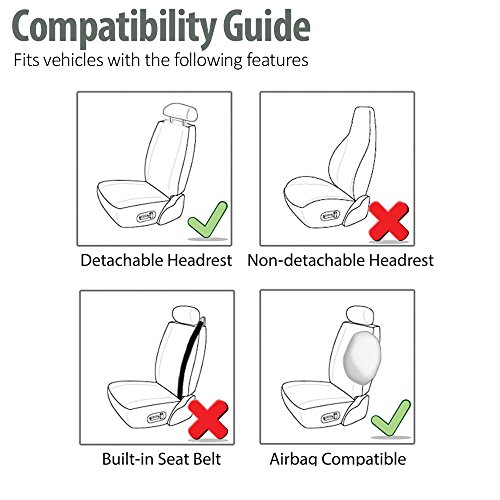 Compatibility Guide
Fits vehicles with the following features

Detachable Headrest

Non-detachable Headrest

Built-in Seat Belt

Airbag Compatible