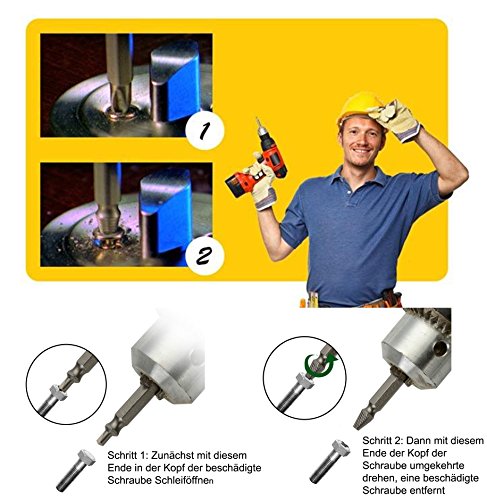 1

2

Schritt 1: Zunächst mit diesem Ende in der Kopf der beschädigte Schraube Schleiföffnen

Schritt 2: Dann mit diesem Ende der Kopf der Schraube umgekehrte drehen, eine beschädigte Schraube entfernt