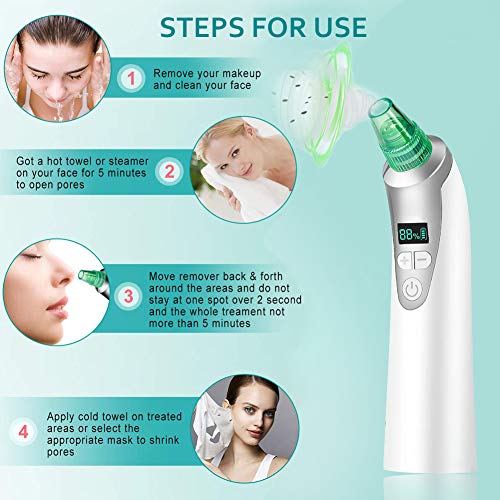 STEPS FOR USE

1 Remove your makeup and clean your face

Got a hot towel or steamer on your face for 5 minutes to open pores 2

3 Move remover back & forth around the areas and do not stay at one spot over 2 second and the whole treament not more than 5 minutes

4 Apply cold towel on treated areas or select the appropriate mask to shrink pores

88%