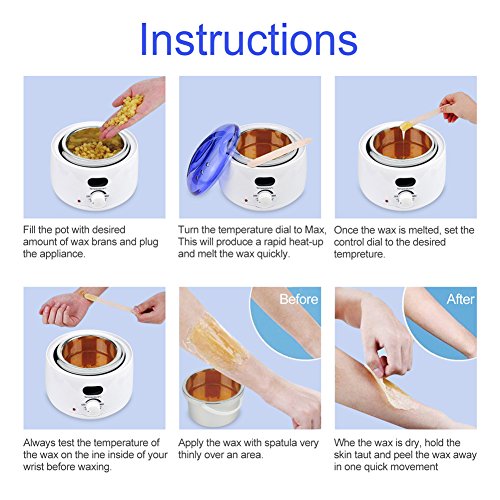 Instructions

Fill the pot with desired amount of wax brans and plug the appliance.

Turn the temperature dial to Max, This will produce a rapid heat-up and melt the wax quickly.

Once the wax is melted, set the control dial to the desired tempreture.

Always test the temperature of the wax on the ine inside of your wrist before waxing.

Before

Apply the wax with spatula very thinly over an area.

After

Whe the wax is dry, hold the skin taut and peel the wax away in one quick movement