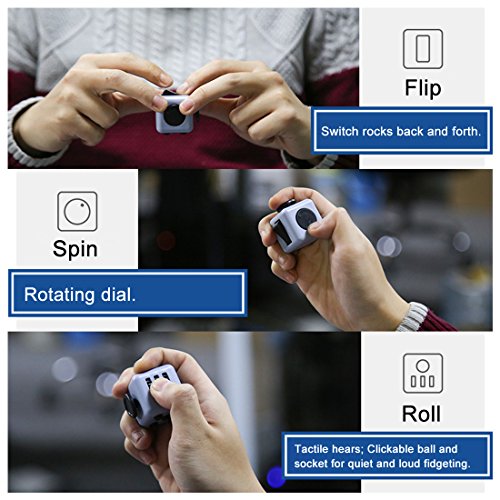 Flip

Switch rocks back and forth.

Spin

Rotating dial.

Roll

Tactile hears; Clickable ball and socket for quiet and loud fidgeting.