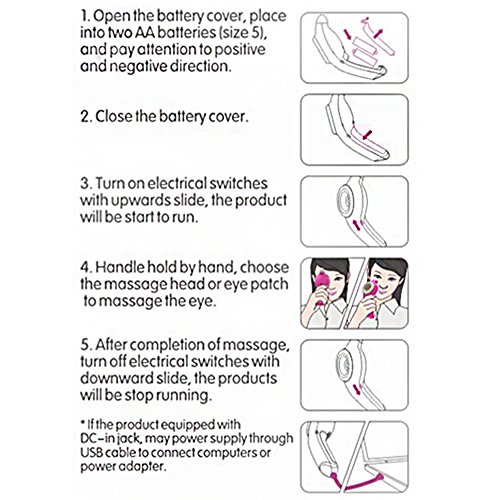 1. Open the battery cover, place into two AA batteries (size 5), and pay attention to positive and negative direction.

2. Close the battery cover.

3. Turn on electrical switches with upwards slide, the product will be start to run.

4. Handle hold by hand, choose the massage head or eye patch to massage the eye.

5. After completion of massage, turn off electrical switches with downward slide, the products will be stop running.

* If the product equipped with DC-in jack, may power supply through USB cable to connect computers or power adapter.