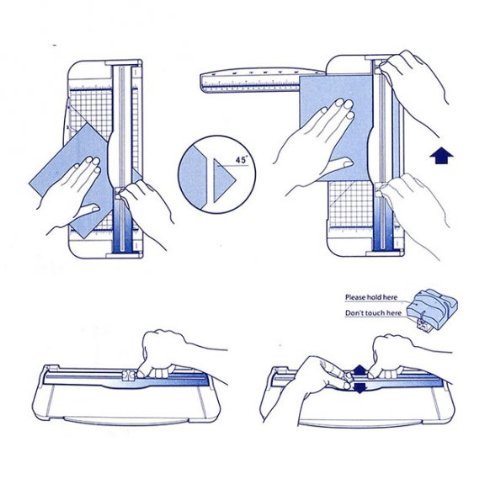 45°

Please hold here

Don't touch here