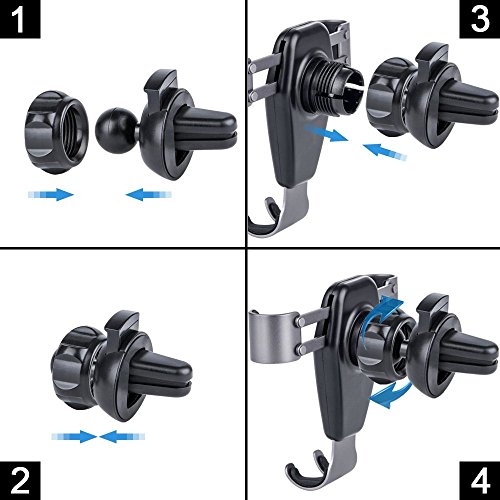 1

3

2

4