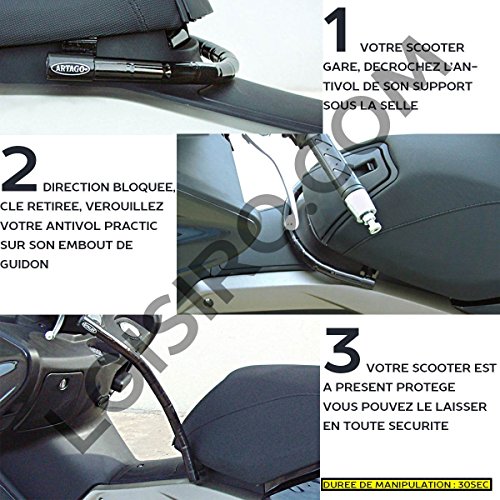 ARTAGO

1 VOTRE SCOOTER GARE, DECROCHEZ L'ANTIVOL DE SON SUPPORT SOUS LA SELLE

2 DIRECTION BLOQUEE, CLE RETIREE, VEROUILLEZ VOTRE ANTIVOL PRACTIC SUR SON EMBOUT DE GUIDON

3 VOTRE SCOOTER EST A PRESENT PROTEGE VOUS POUVEZ LE LAISSER EN TOUTE SECURITE

DUREE DE MANIPULATION : 30SEC

LOISIRO.COM