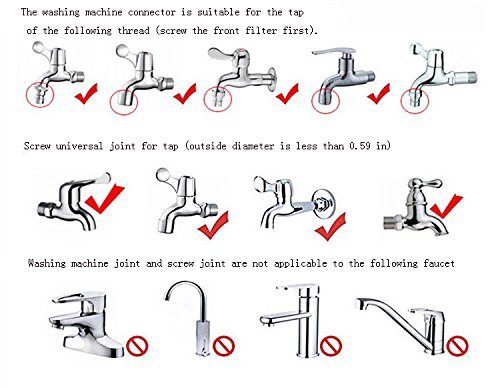 The washing machine connector is suitable for the tap of the following thread (screw the front filter first).

Screw universal joint for tap (outside diameter is less than 0.59 in)

Washing machine joint and screw joint are not applicable to the following faucet