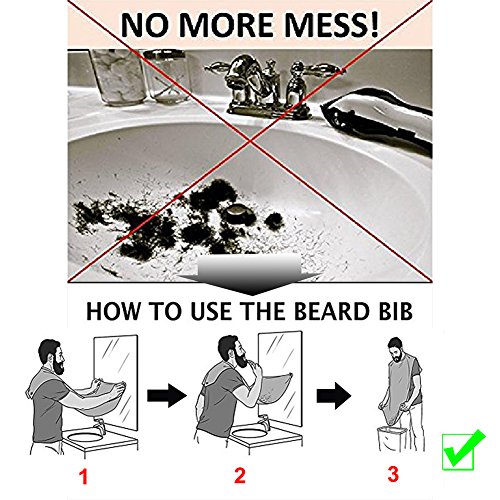 NO MORE MESS!

HOW TO USE THE BEARD BIB

1

2

3