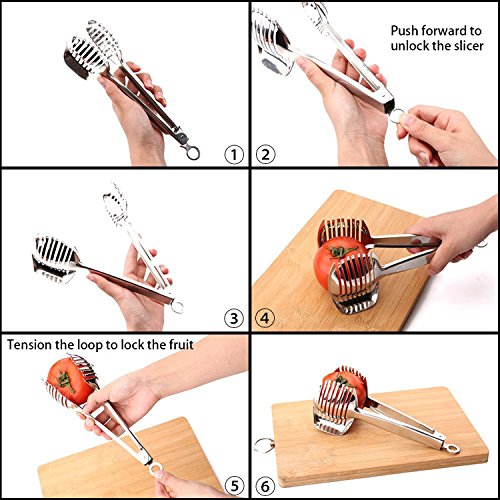 ①

Push forward to unlock the slicer

②

③

④

Tension the loop to lock the fruit

⑤

⑥