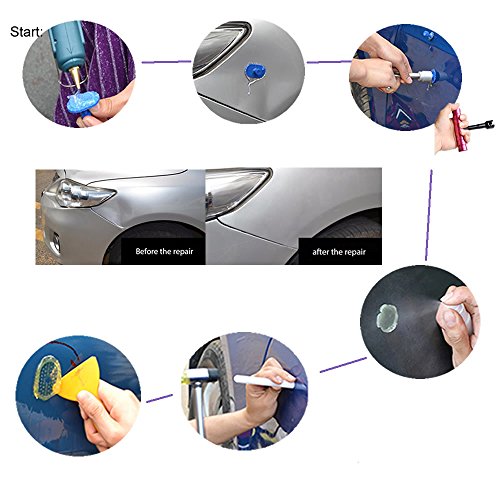 Start:

Before the repair

after the repair