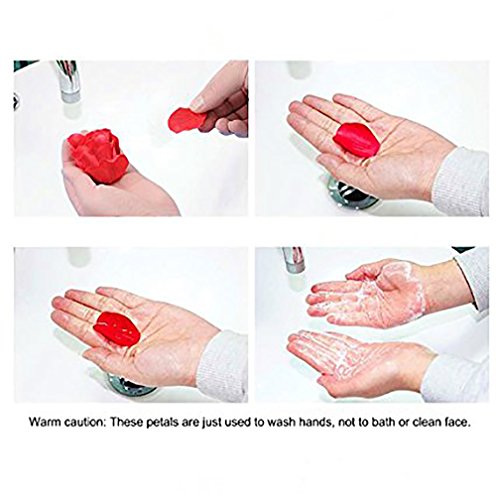 Warm caution: These petals are just used to wash hands, not to bath or clean face.