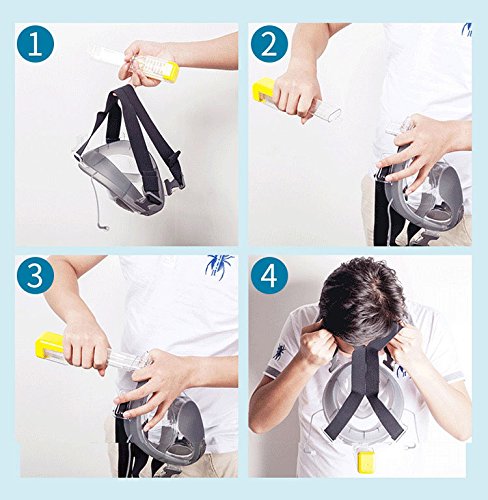 1

2

3

4