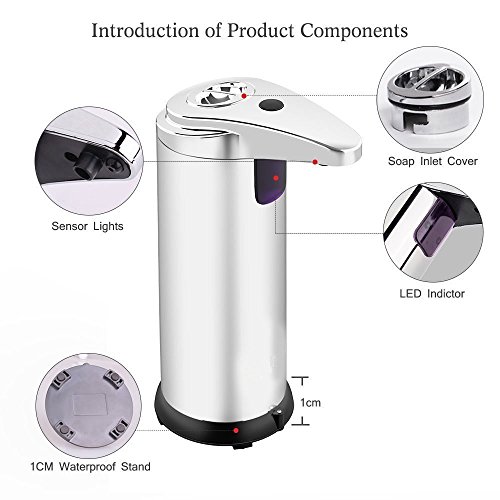 Introduction of Product Components

Soap Inlet Cover

Sensor Lights

LED Indictor

1cm

1CM Waterproof Stand