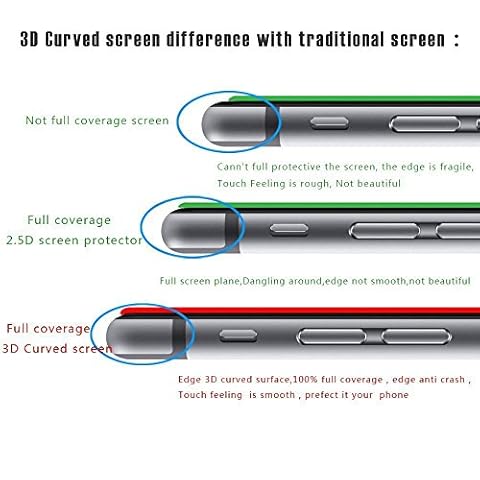 3D Curved screen difference with traditional screen :

Not full coverage screen

Cann't full protective the screen, the edge is fragile, Touch Feeling is rough, Not beautiful

Full coverage 2.5D screen protector

Full screen plane,Dangling around,edge not smooth,not beautiful

Full coverage 3D Curved screen

Edge 3D curved surface,100% full coverage , edge anti crash , Touch feeling is smooth , prefect it your phone