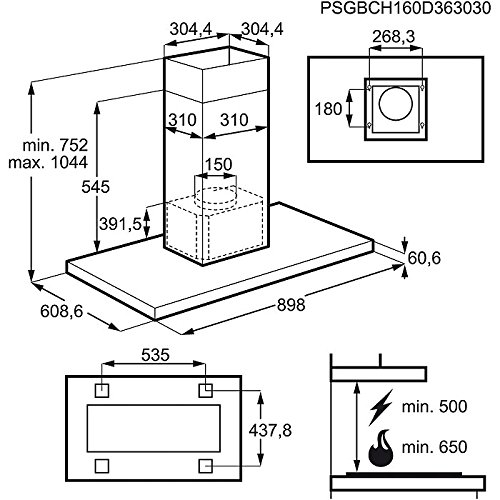 PSGBCH160D363030

304,4
304,4
268,3
180
310
310
min. 752
max. 1044
150
545
391,5
60,6
608,6
898

535
437,8
min. 500
min. 650