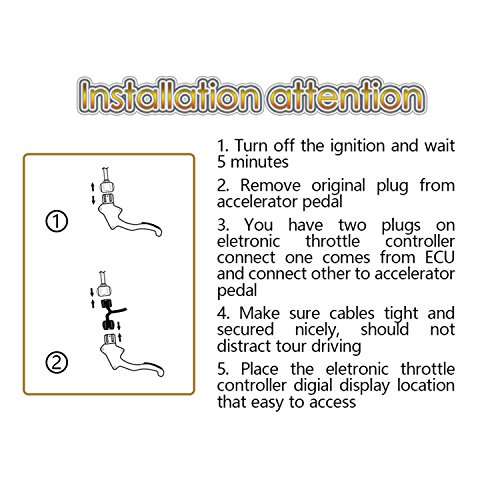 Installation attention

①

②

1. Turn off the ignition and wait 5 minutes

2. Remove original plug from accelerator pedal

3. You have two plugs on eletronic throttle controller connect one comes from ECU and connect other to accelerator pedal

4. Make sure cables tight and secured nicely, should not distract tour driving

5. Place the eletronic throttle controller digial display location that easy to access