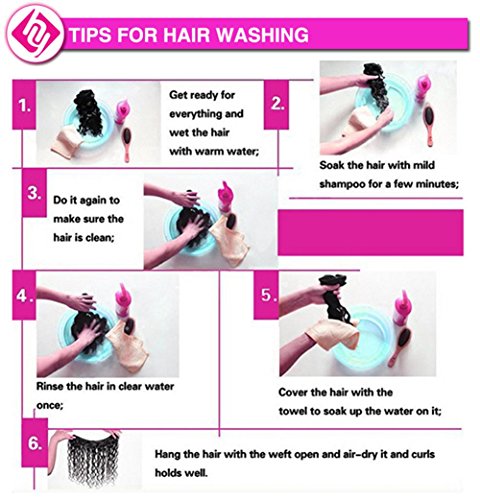 TIPS FOR HAIR WASHING

1.

Get ready for everything and wet the hair with warm water;

2.

Soak the hair with mild shampoo for a few minutes;

3.

Do it again to make sure the hair is clean;

4.

Rinse the hair in clear water once;

5.

Cover the hair with the towel to soak up the water on it;

6.

Hang the hair with the weft open and air-dry it and curls holds well.