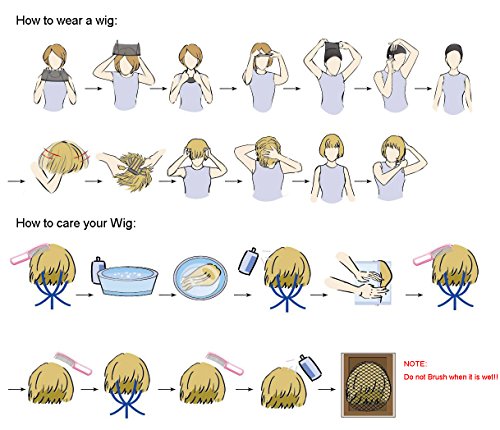 How to wear a wig:

How to care your Wig:

NOTE:
Do not Brush when it is wet!!