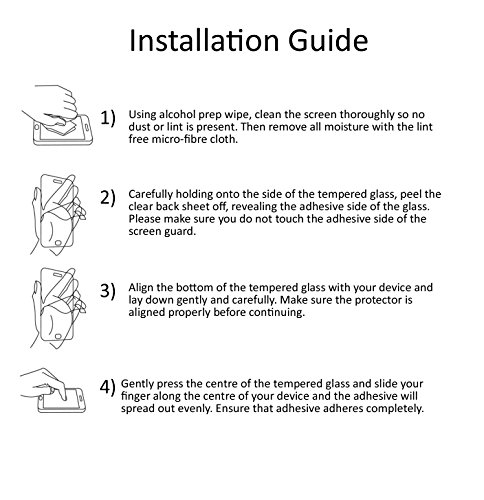 Installation Guide

1) Using alcohol prep wipe, clean the screen thoroughly so no dust or lint is present. Then remove all moisture with the lint free micro-fibre cloth.

2) Carefully holding onto the side of the tempered glass, peel the clear back sheet off, revealing the adhesive side of the glass. Please make sure you do not touch the adhesive side of the screen guard.

3) Align the bottom of the tempered glass with your device and lay down gently and carefully. Make sure the protector is aligned properly before continuing.

4) Gently press the centre of the tempered glass and slide your finger along the centre of your device and the adhesive will spread out evenly. Ensure that adhesive adheres completely.