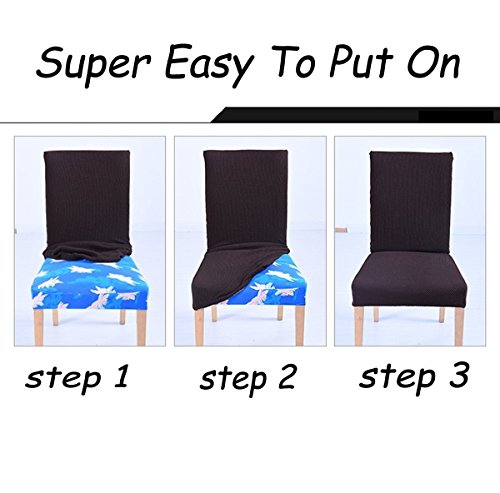 Super Easy To Put On

step 1

step 2

step 3