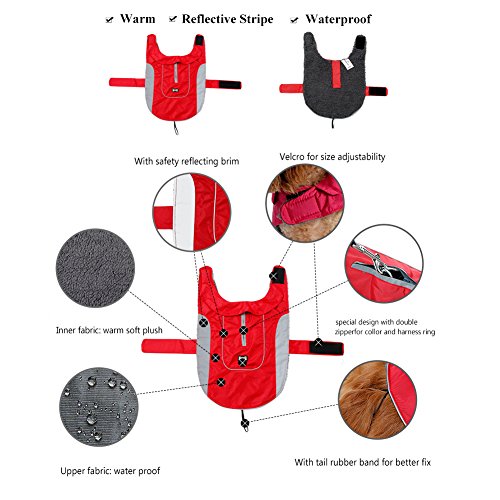 ✔ Warm ✔ Reflective Stripe ✔ Waterproof

With safety reflecting brim

Velcro for size adjustability

Inner fabric: warm soft plush

special design with double zipperfor collor and harness ring

Upper fabric: water proof

With tail rubber band for better fix