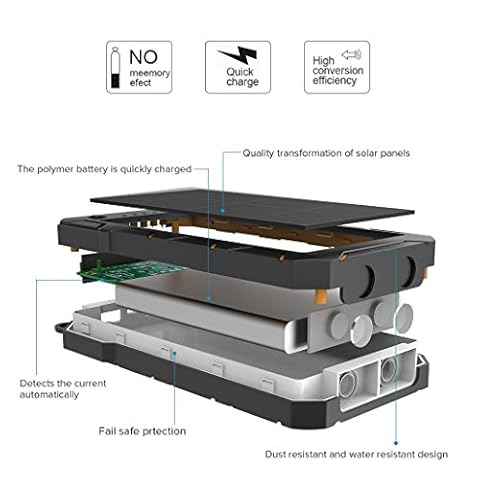 NO
meemory
efect

Quick
charge

High
conversion
efficiency

Quality transformation of solar panels

The polymer battery is quickly charged

Detects the current automatically

Fail safe prtection

Dust resistant and water resistant design