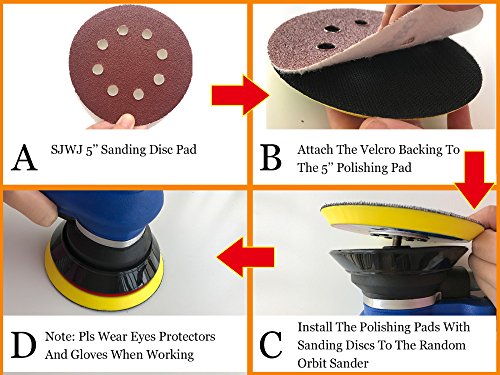 A SJWJ 5" Sanding Disc Pad

B Attach The Velcro Backing To The 5" Polishing Pad

D Note: Pls Wear Eyes Protectors And Gloves When Working

C Install The Polishing Pads With Sanding Discs To The Random Orbit Sander