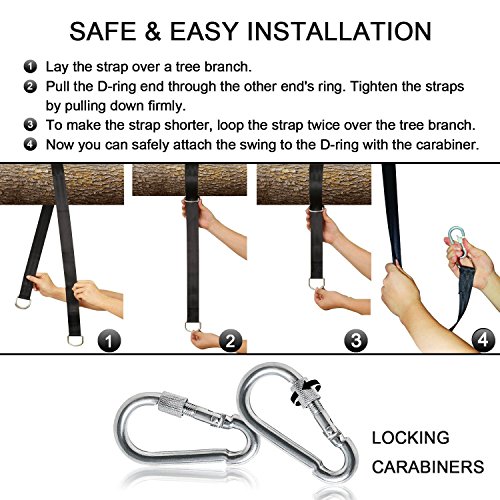 SAFE & EASY INSTALLATION

1 Lay the strap over a tree branch.
2 Pull the D-ring end through the other end's ring. Tighten the straps by pulling down firmly.
3 To make the strap shorter, loop the strap twice over the tree branch.
4 Now you can safely attach the swing to the D-ring with the carabiner.

1
2
3
4

LOCKING CARABINERS