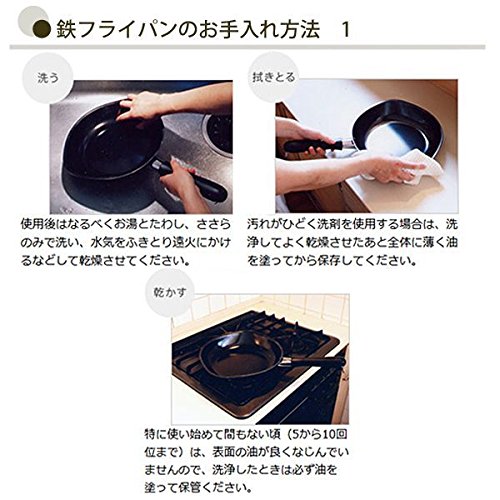 鉄フライパンのお手入れ方法　1

洗う

使用後はなるべくお湯とたわし、ささらのみで洗い、水気をふきとり遠火にかけるなどして乾燥させてください。

拭きとる

汚れがひどく洗剤を使用する場合は、洗浄してよく乾燥させたあと全体に薄く油を塗ってから保存してください。

乾かす

特に使い始めて間もない頃（5から10回位まで）は、表面の油が良くなじんでいませんので、洗浄したときは必ず油を塗って保管ください。