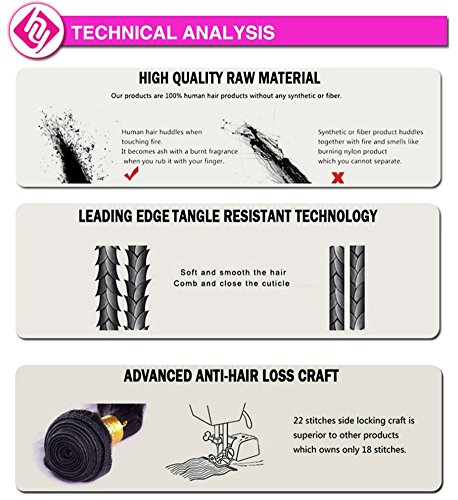 TECHNICAL ANALYSIS

HIGH QUALITY RAW MATERIAL

Our products are 100% human hair products without any synthetic or fiber.

Human hair huddles when touching fire.
It becomes ash with a burnt fragrance when you rub it with your finger.

Synthetic or fiber product huddles together with fire and smells like burning nylon product which you cannot separate.

LEADING EDGE TANGLE RESISTANT TECHNOLOGY

Soft and smooth the hair
Comb and close the cuticle

ADVANCED ANTI-HAIR LOSS CRAFT

22 stitches side locking craft is superior to other products which owns only 18 stitches.