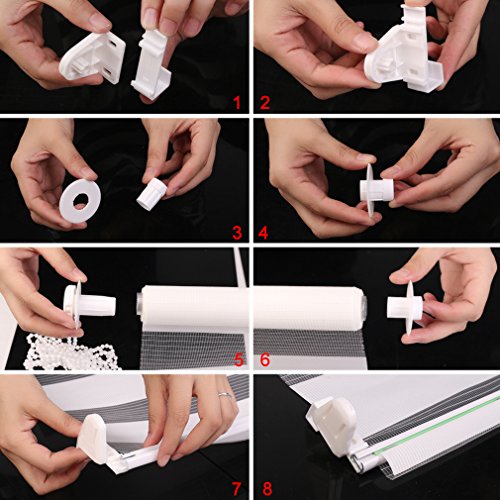 1
2
3
4
5
6
7
8