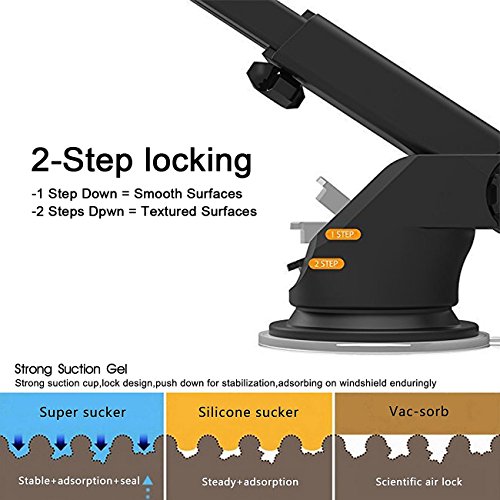 2-Step locking
-1 Step Down = Smooth Surfaces
-2 Steps Dpwn = Textured Surfaces

1 STEP
2 STEP

Strong Suction Gel
Strong suction cup,lock design,push down for stabilization,adsorbing on windshield enduringly

Super sucker
Stable+adsorption+seal

Silicone sucker
Steady+adsorption

Vac-sorb
Scientific air lock