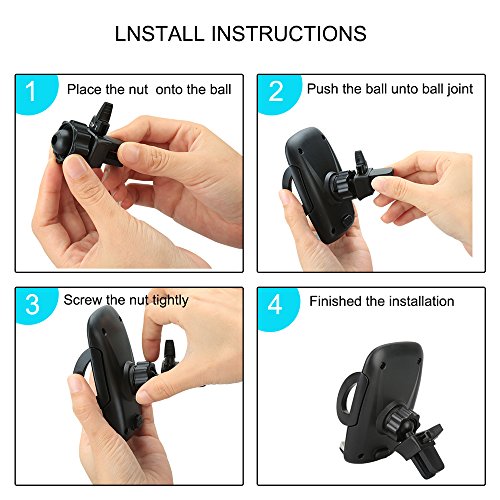 LNSTALL INSTRUCTIONS

1 Place the nut onto the ball

2 Push the ball unto ball joint

3 Screw the nut tightly

4 Finished the installation