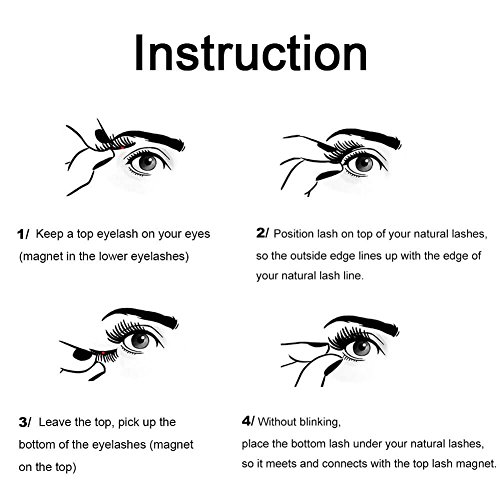 Instruction

1/ Keep a top eyelash on your eyes (magnet in the lower eyelashes)

2/ Position lash on top of your natural lashes, so the outside edge lines up with the edge of your natural lash line.

3/ Leave the top, pick up the bottom of the eyelashes (magnet on the top)

4/ Without blinking, place the bottom lash under your natural lashes, so it meets and connects with the top lash magnet.