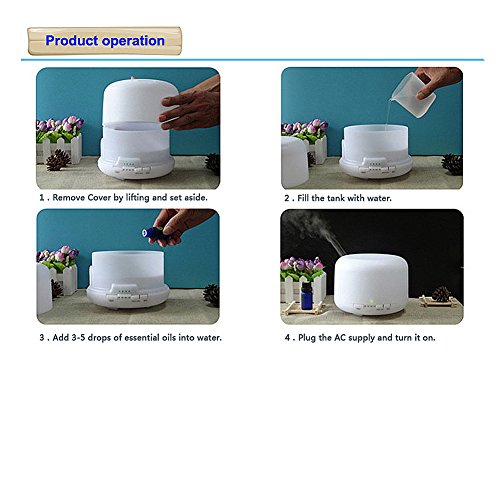 Product operation

1 . Remove Cover by lifting and set aside.

2 . Fill the tank with water.

3 . Add 3-5 drops of essential oils into water.

4 . Plug the AC supply and turn it on.