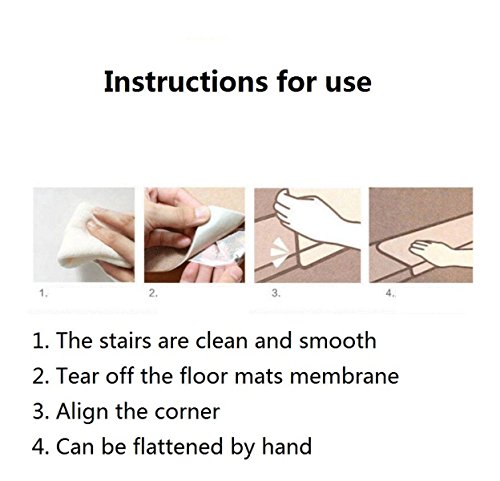 Instructions for use

1.

2.

3.

4.

1. The stairs are clean and smooth

2. Tear off the floor mats membrane

3. Align the corner

4. Can be flattened by hand