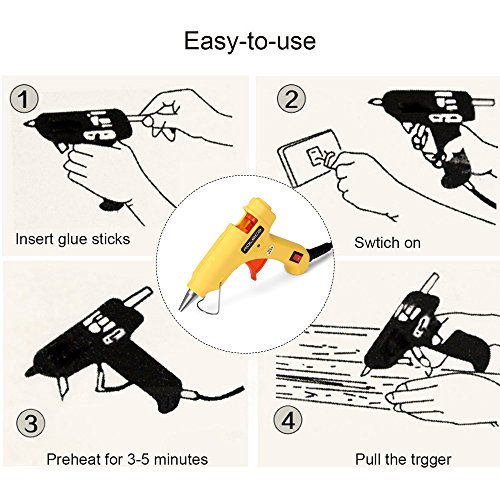 Easy-to-use

1
Insert glue sticks

2
Swtich on

3
Preheat for 3-5 minutes

4
Pull the trgger