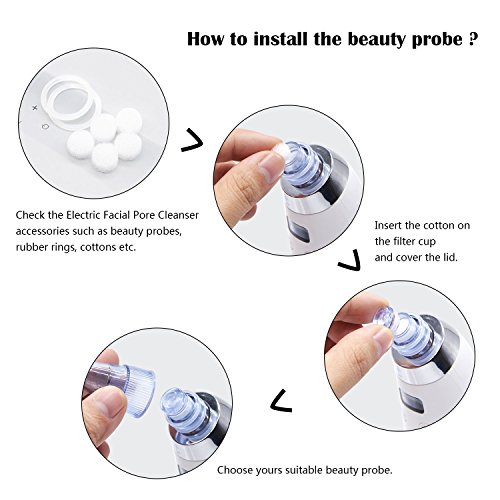 How to install the beauty probe ?

Check the Electric Facial Pore Cleanser accessories such as beauty probes, rubber rings, cottons etc.

Insert the cotton on the filter cup and cover the lid.

Choose yours suitable beauty probe.