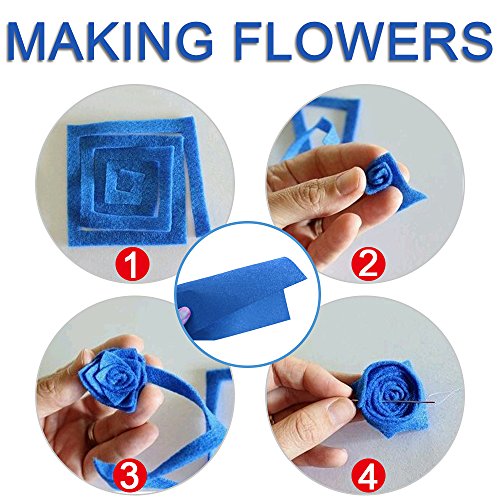 MAKING FLOWERS

1

2

3

4