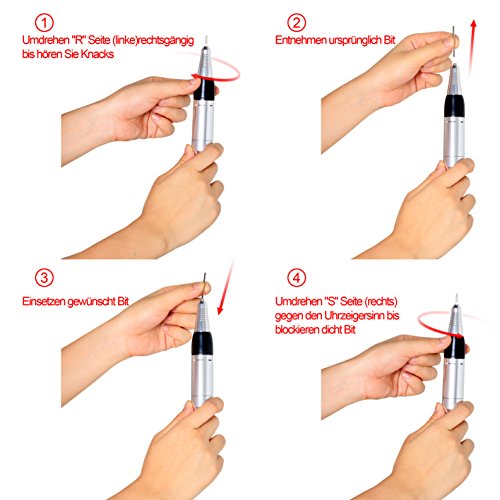 1

Umdrehen "R" Seite (linke)rechtsgängig bis hören Sie Knacks

2

Entnehmen ursprünglich Bit

3

Einsetzen gewünscht Bit

4

Umdrehen "S" Seite (rechts) gegen den Uhrzeigersinn bis blockieren dicht Bit