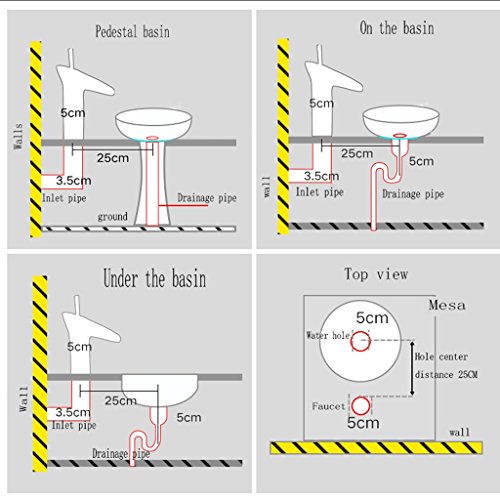 Pedestal basin

Walls

5cm

25cm

3.5cm

Inlet pipe

Drainage pipe

ground

On the basin

wall

5cm

25cm

5cm

3.5cm

Inlet pipe

Drainage pipe

Under the basin

Wall

5cm

25cm

3.5cm

Inlet pipe

5cm

Drainage pipe

Top view

Mesa

5cm

Water hole

Hole center distance 25CM

Faucet

5cm

wall