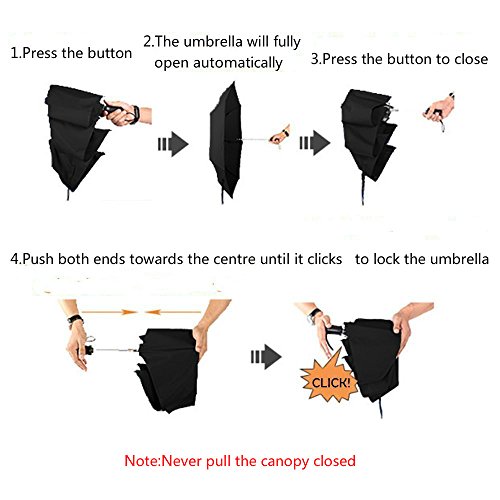 1.Press the button

2.The umbrella will fully open automatically

3.Press the button to close

4.Push both ends towards the centre until it clicks to lock the umbrella

CLICK!

Note:Never pull the canopy closed