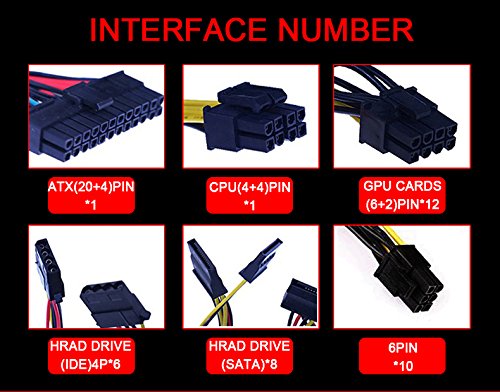 INTERFACE NUMBER

ATX(20+4)PIN
*1

CPU(4+4)PIN
*1

GPU CARDS
(6+2)PIN*12

HRAD DRIVE
(IDE)4P*6

HRAD DRIVE
(SATA)*8

6PIN
*10