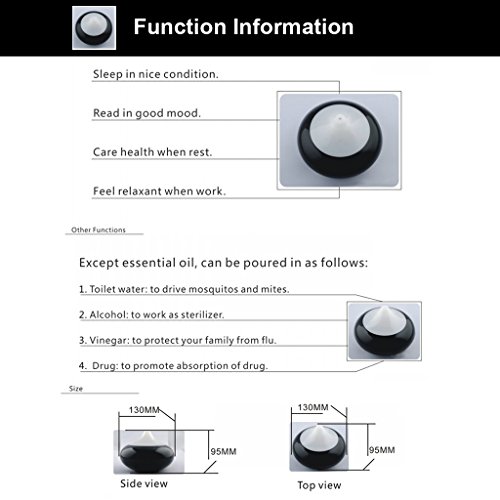 Function Information

Sleep in nice condition.

Read in good mood.

Care health when rest.

Feel relaxant when work.

Other Functions

Except essential oil, can be poured in as follows:

1. Toilet water: to drive mosquitos and mites.

2. Alcohol: to work as sterilizer.

3. Vinegar: to protect your family from flu.

4. Drug: to promote absorption of drug.

Size

130MM

95MM

Side view

130MM

95MM

Top view